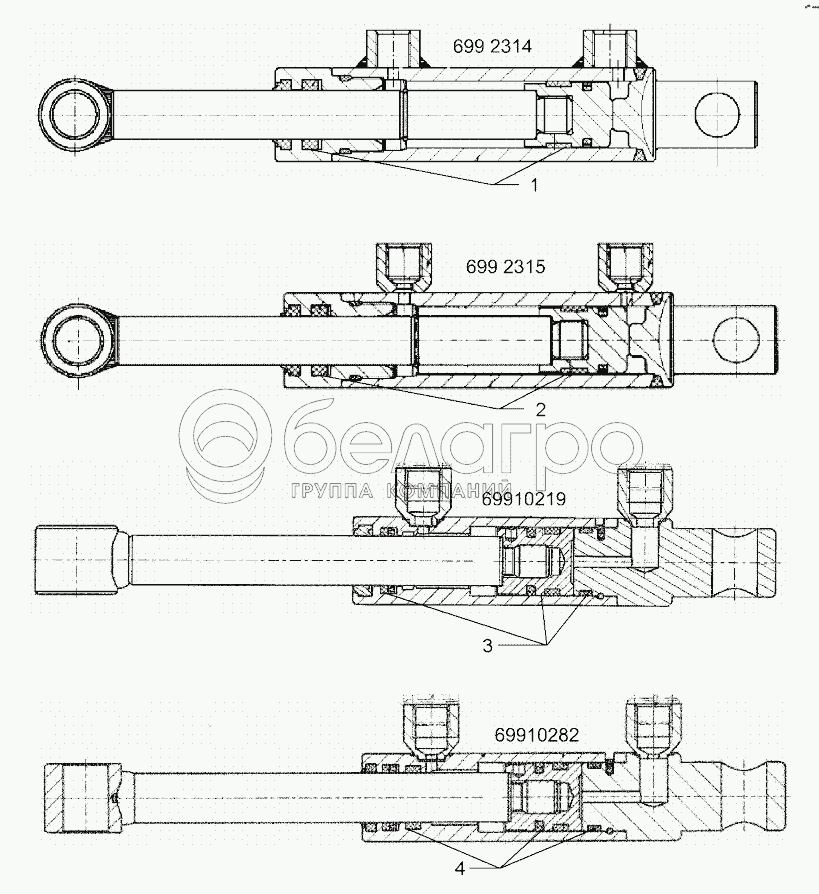 699 2314

1

699 2315

2

белагро
ГРУППА КОМПАНИЙ

69910219

3

69910282

4