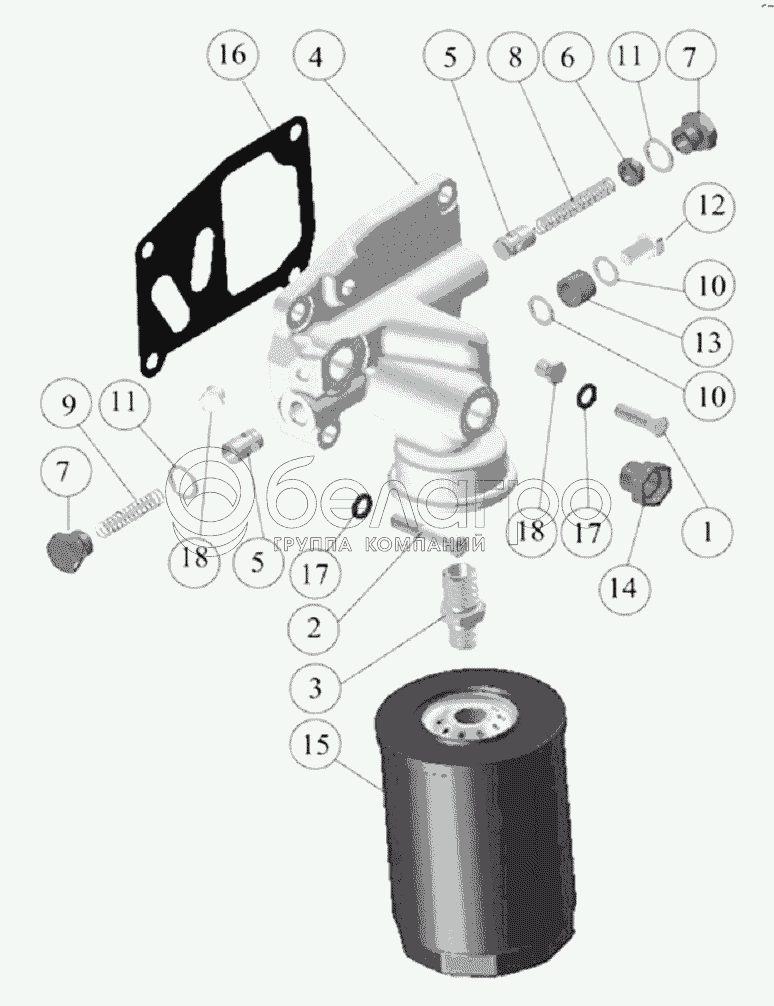 16
4
5
8
6
11
7
12
10
13
10
9
11
7
18
5
17
18
17
1
14
2
3
15
белагро
ГРУППА КОМПАНИЙ