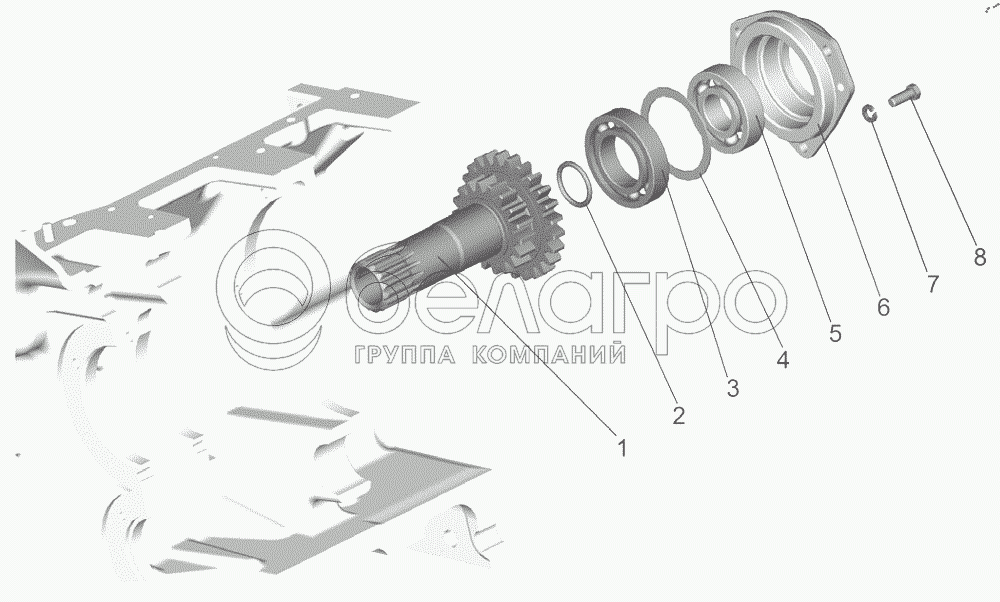 белагро
ГРУППА КОМПАНИЙ

1
2
3
4
5
6
7
8