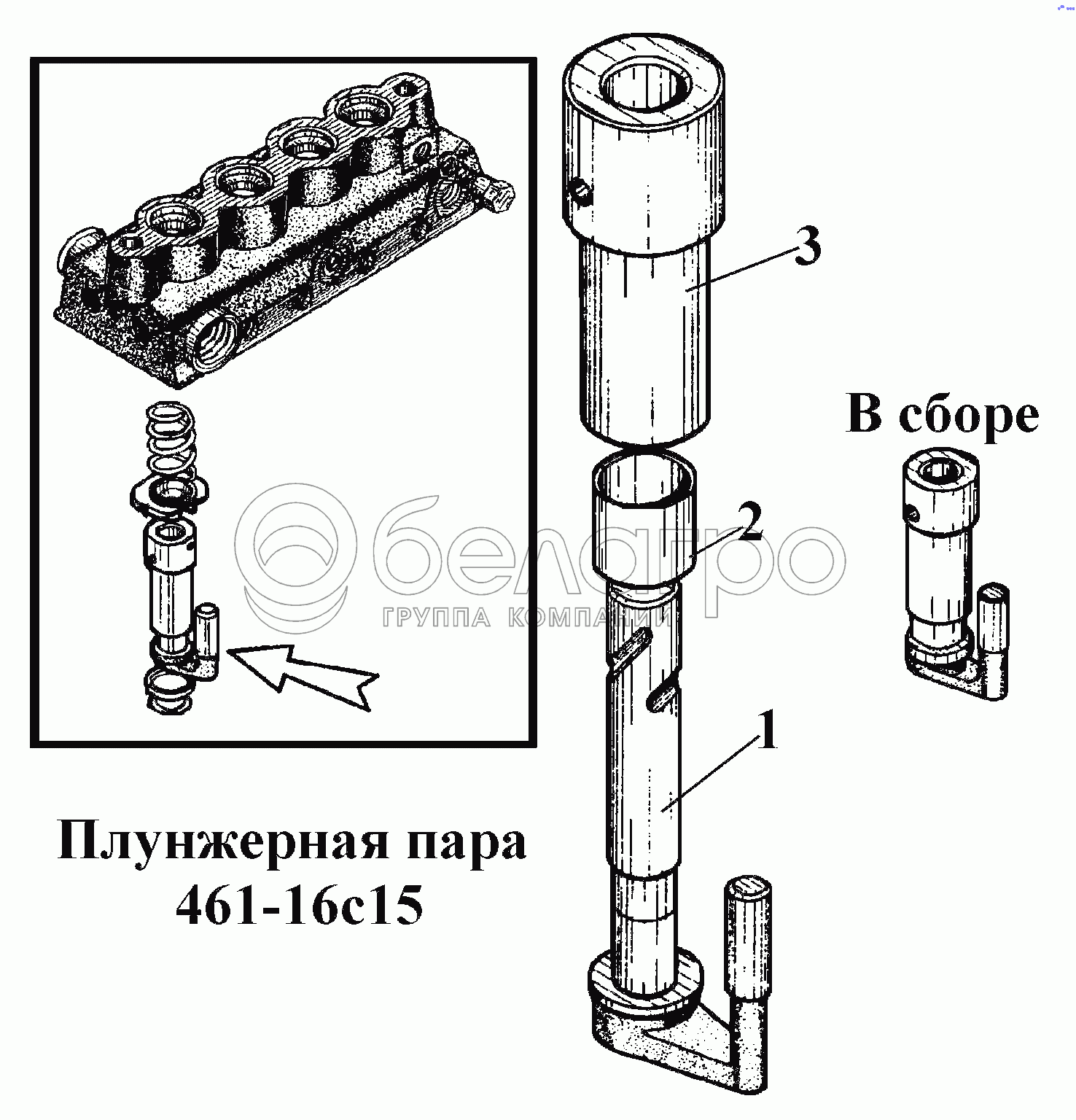 3

В сборе

2

белагро
ГРУППА КОМПАНИЙ

1

Плунжерная пара
461-16с15