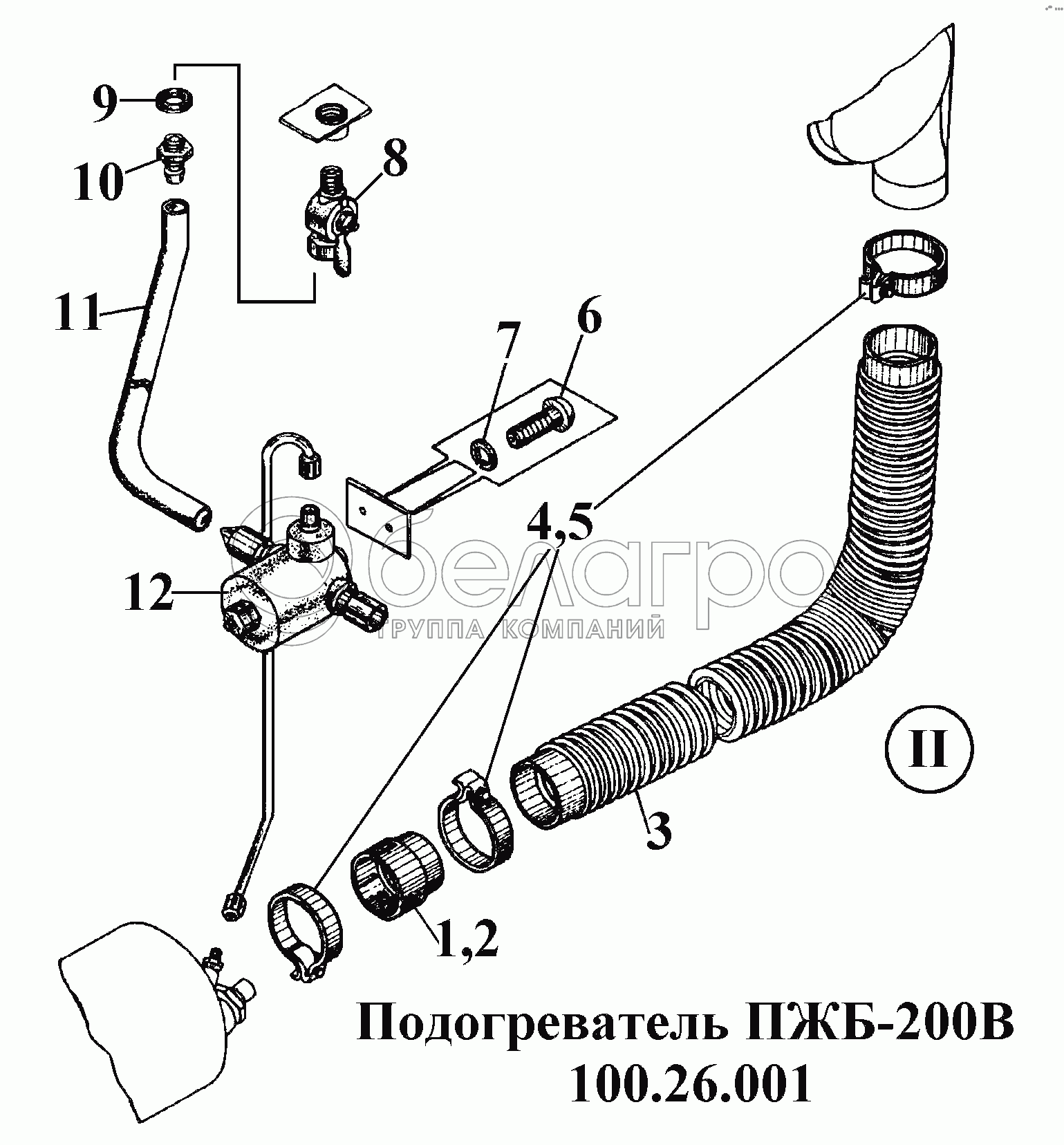 9
10
8
11
7
6
4,5
12
белагро
ГРУППА КОМПАНИЙ
II
3
1,2
Подогреватель ПЖБ-200В
100.26.001