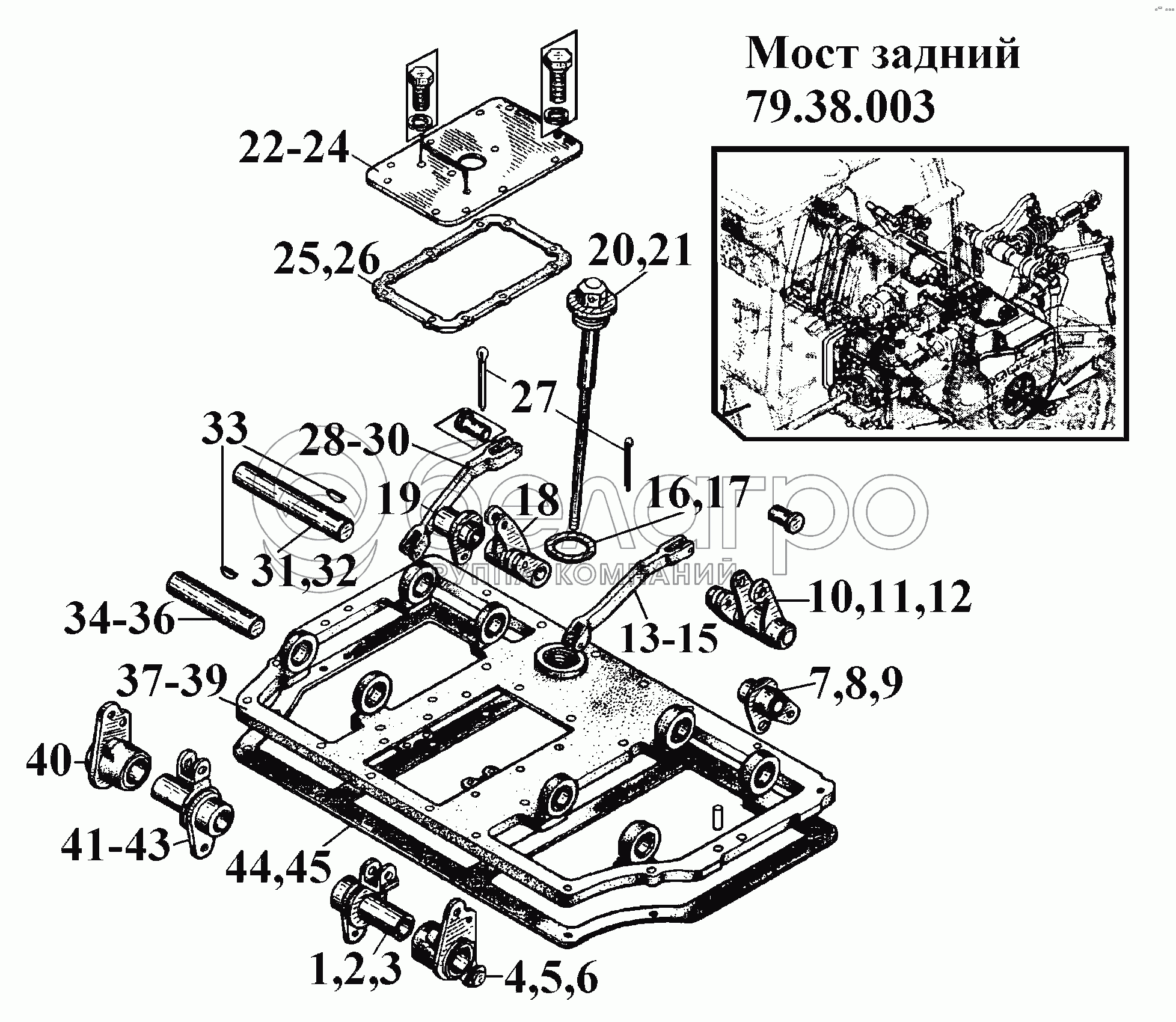 Мост задний
79.38.003

22-24
25,26
20,21
27
33
28-30
19
18
16,17
31,32
34-36
10,11,12
13-15
37-39
7,8,9
40
41-43
44,45
1,2,3
4,5,6

белагро
ГРУППА КОМПАНИЙ