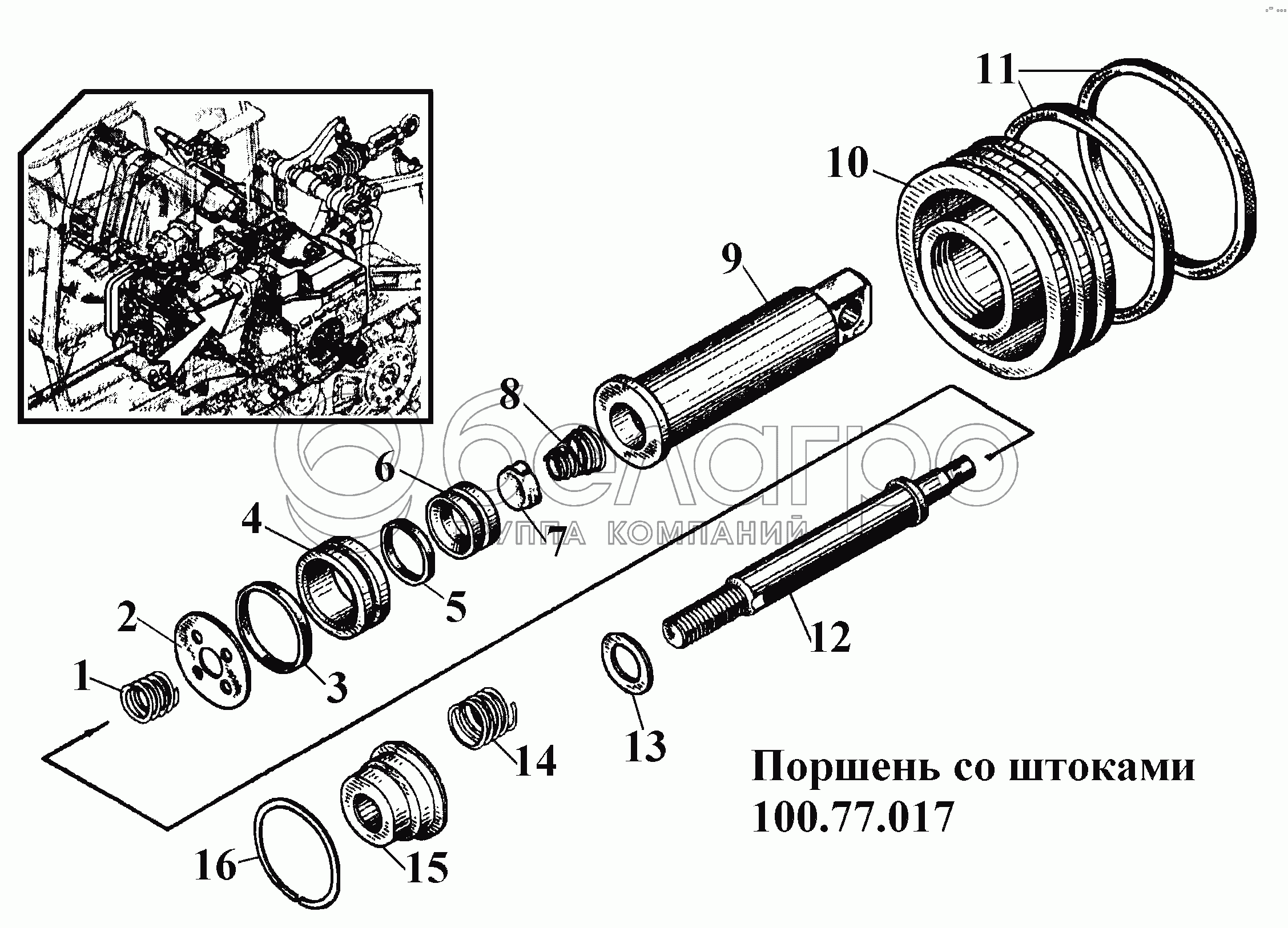 11
10
9
8
6
7
4
5
2
3
1
12
13
14
15
16
белагро
ГРУППА КОМПАНИЙ
Поршень со штоками
100.77.017