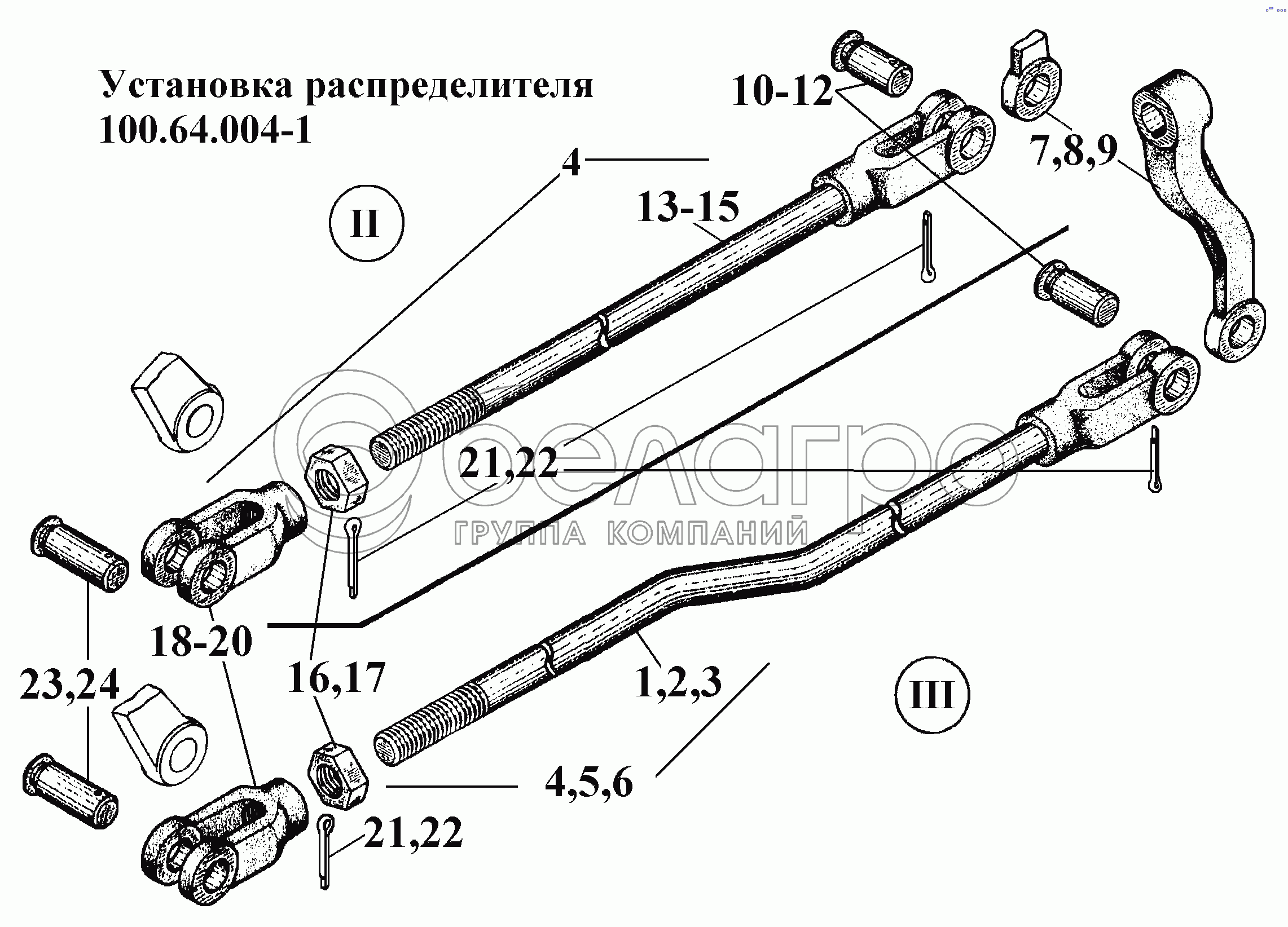 Установка распределителя 100.64.004-1

10-12

7,8,9

4

13-15

II

21,22

белагро
ГРУППА КОМПАНИЙ

18-20

23,24

16,17

1,2,3

III

4,5,6

21,22