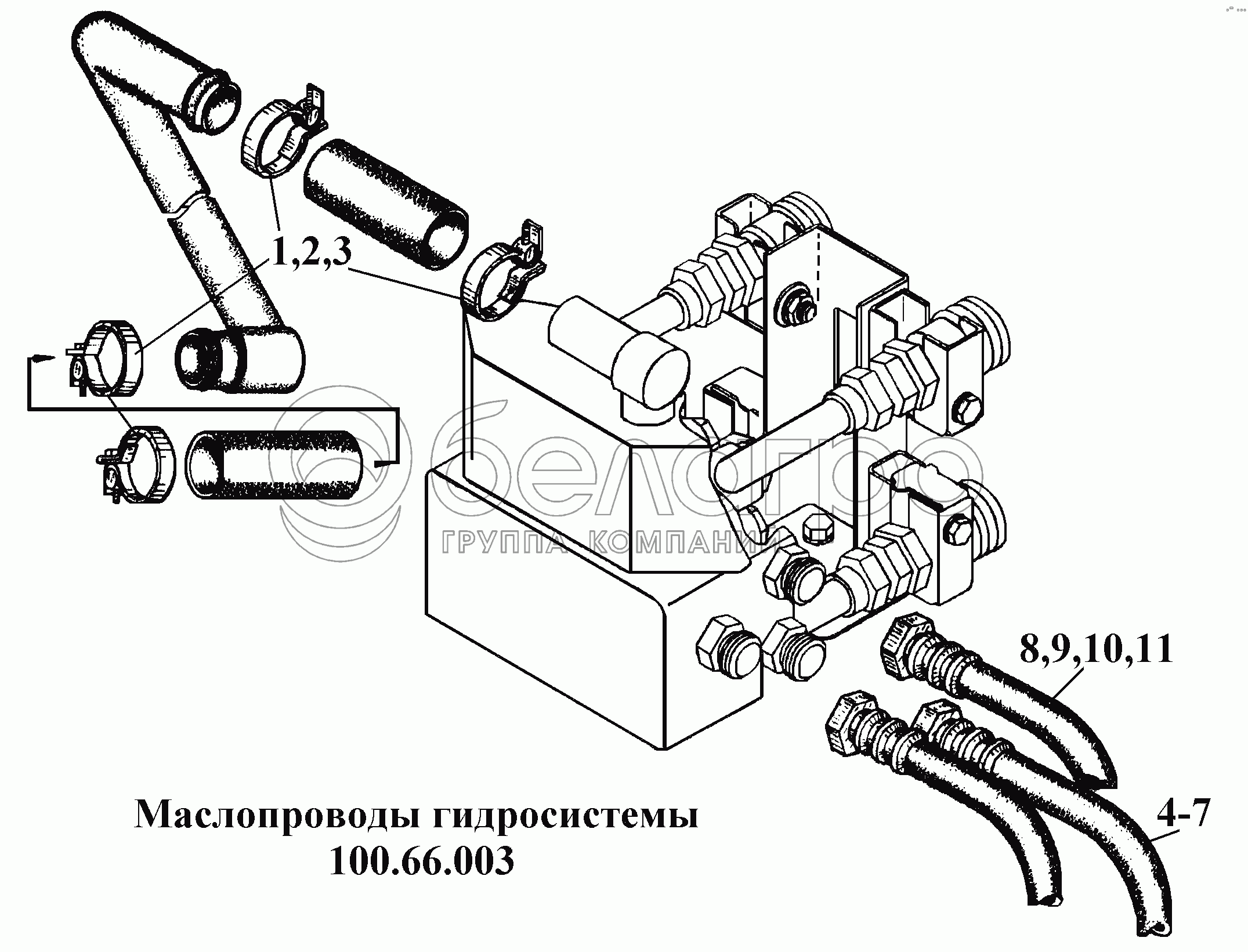 1,2,3

белагро
ГРУППА КОМПАНИЙ

8,9,10,11

4-7

Маслопроводы гидросистемы
100.66.003