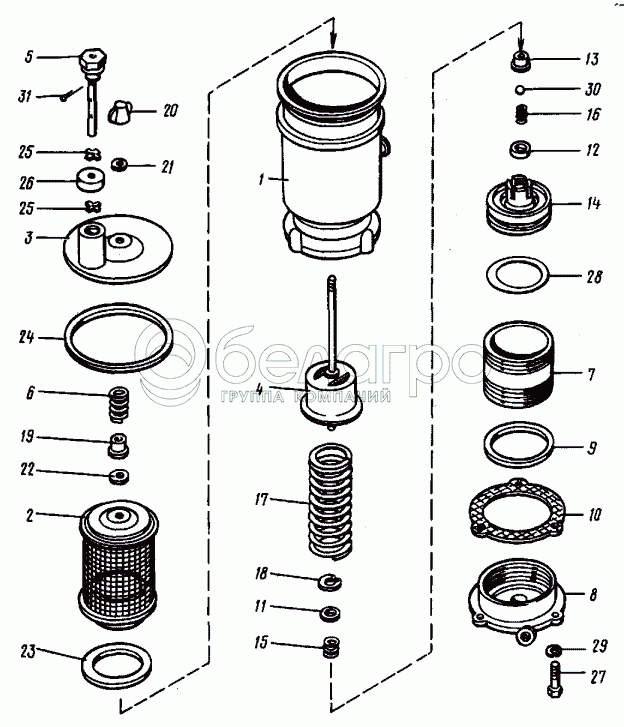 5
31
20
25
21
26
25
3
24
6
19
22
2
23
1
4
17
18
11
15
13
30
16
12
14
28
7
9
10
8
29
27
белагро
ГРУППА КОМПАНИЙ