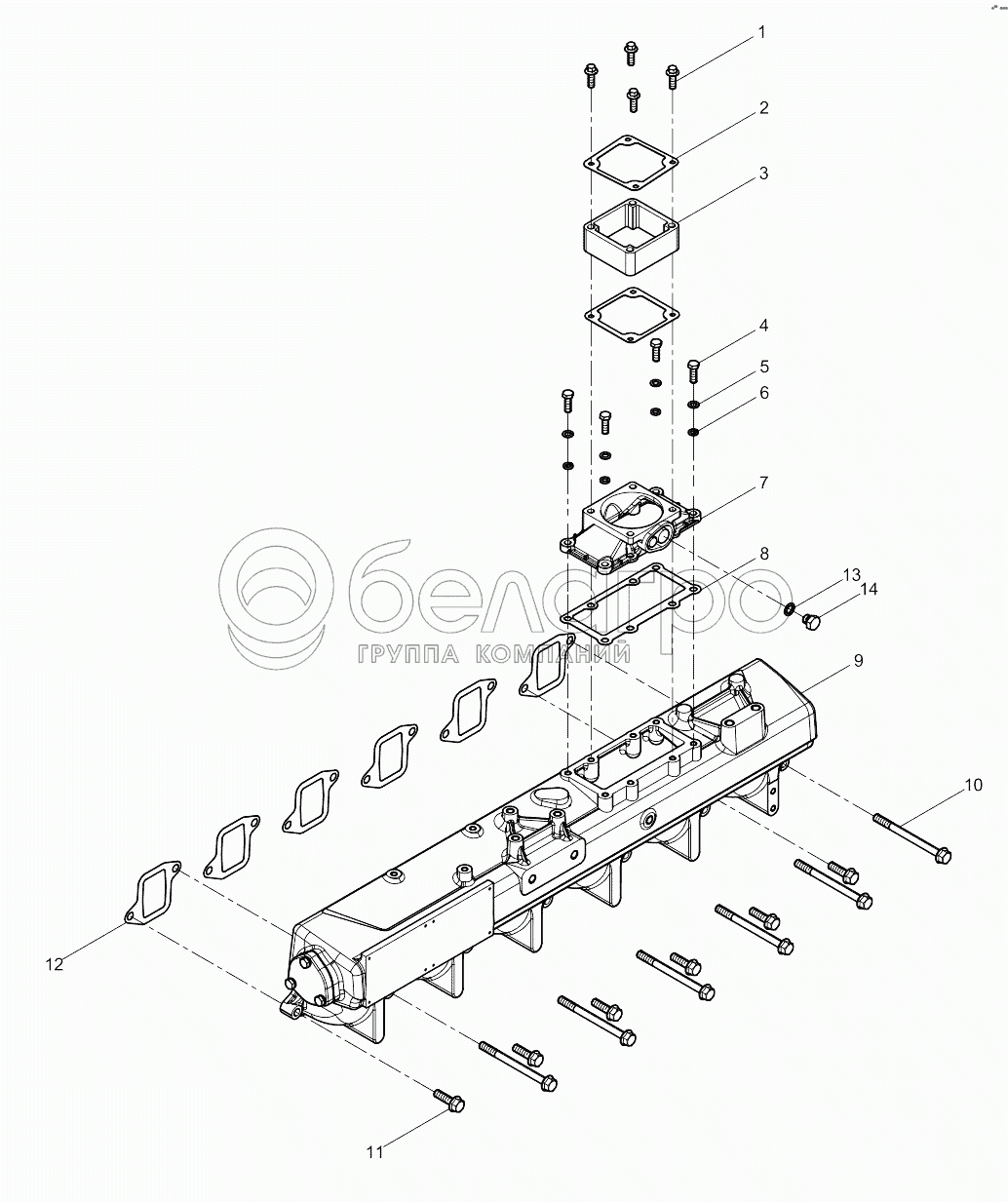 1
2
3
4
5
6
7
8
13
14
9
10
12
11
белагро
ГРУППА КОМПАНИЙ