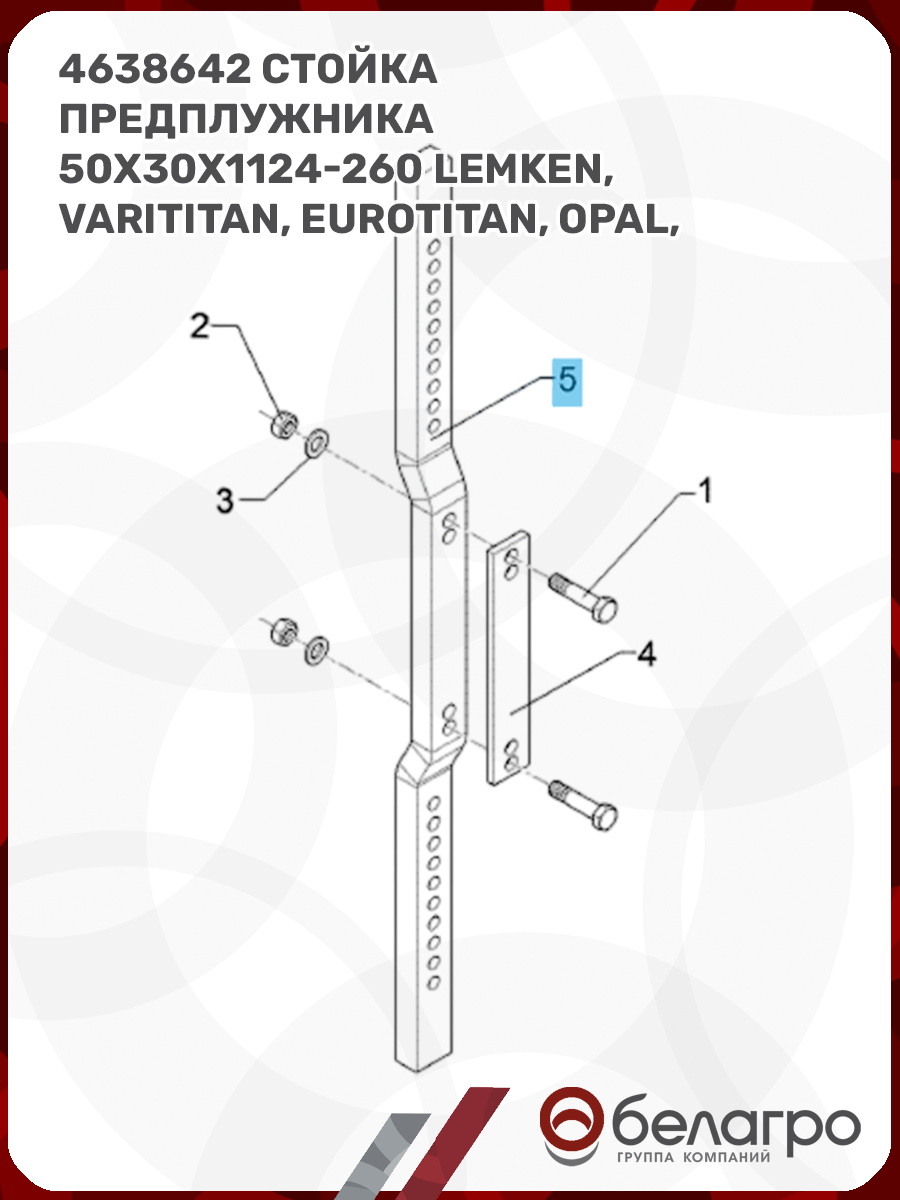 4638642 СТОЙКА ПРЕДПЛУЖНИКА 50X30X1124-260 LEMKEN, VARITITAN, EUROTITAN, OPAL,

2

5

3

1

4

белагро
ГРУППА КОМПАНИЙ